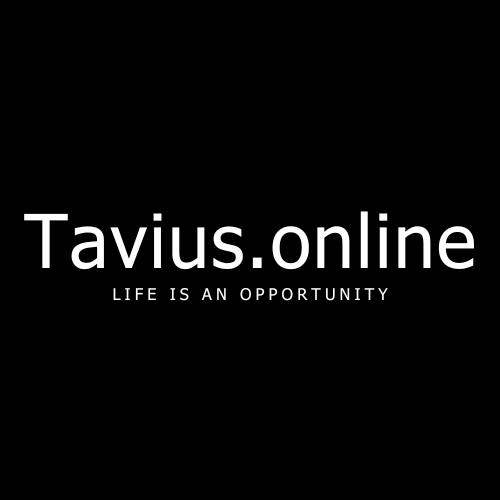 Tavius.online

LIFE IS AN OPPORTUNITY